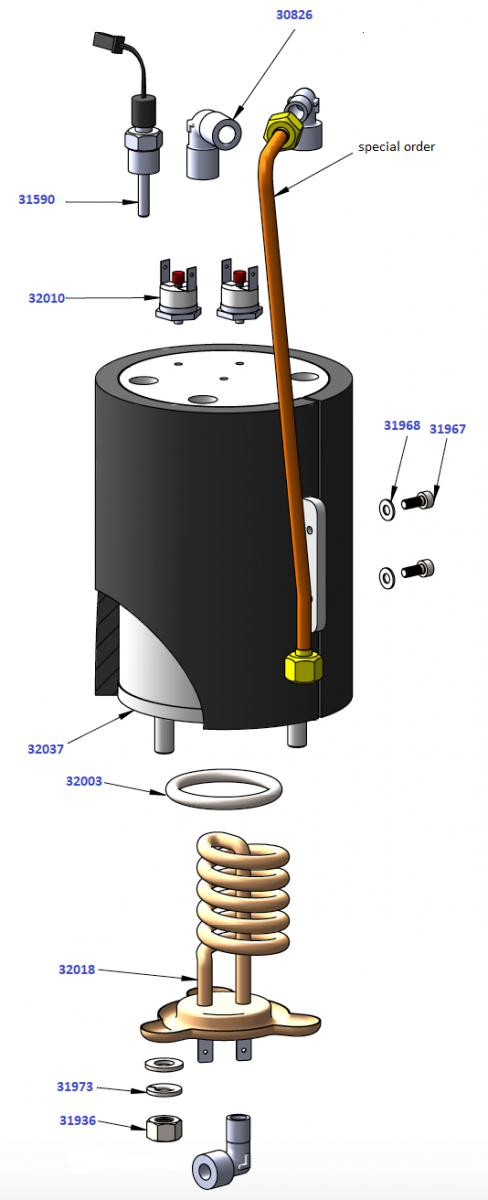 30826
special order
31590
32010
31968
31967
32037
32003
32018
31973
31936